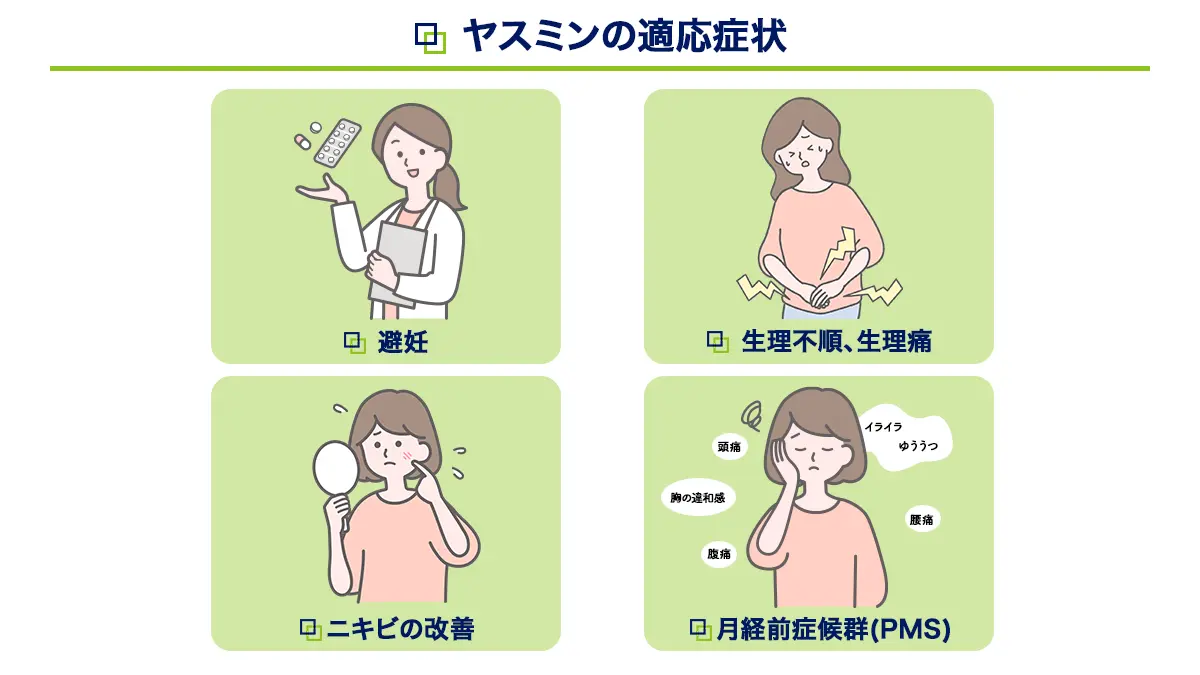 ヤスミンの適応症状

避妊

生理不順、生理痛

ニキビの改善

頭痛

イライラ

ゆううつ

胸の違和感

腰痛

腹痛

月経前症候群(PMS)