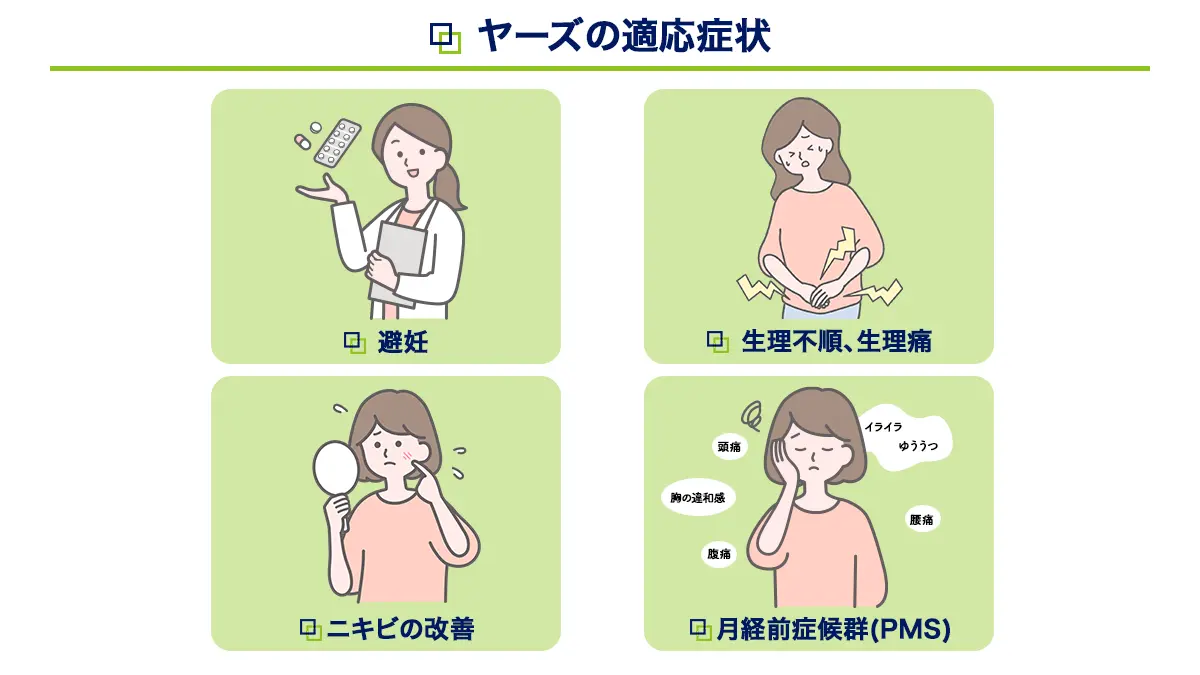 ヤーズの適応症状

避妊

生理不順、生理痛

ニキビの改善

頭痛

イライラ
ゆううつ

胸の違和感

腰痛

腹痛

月経前症候群(PMS)