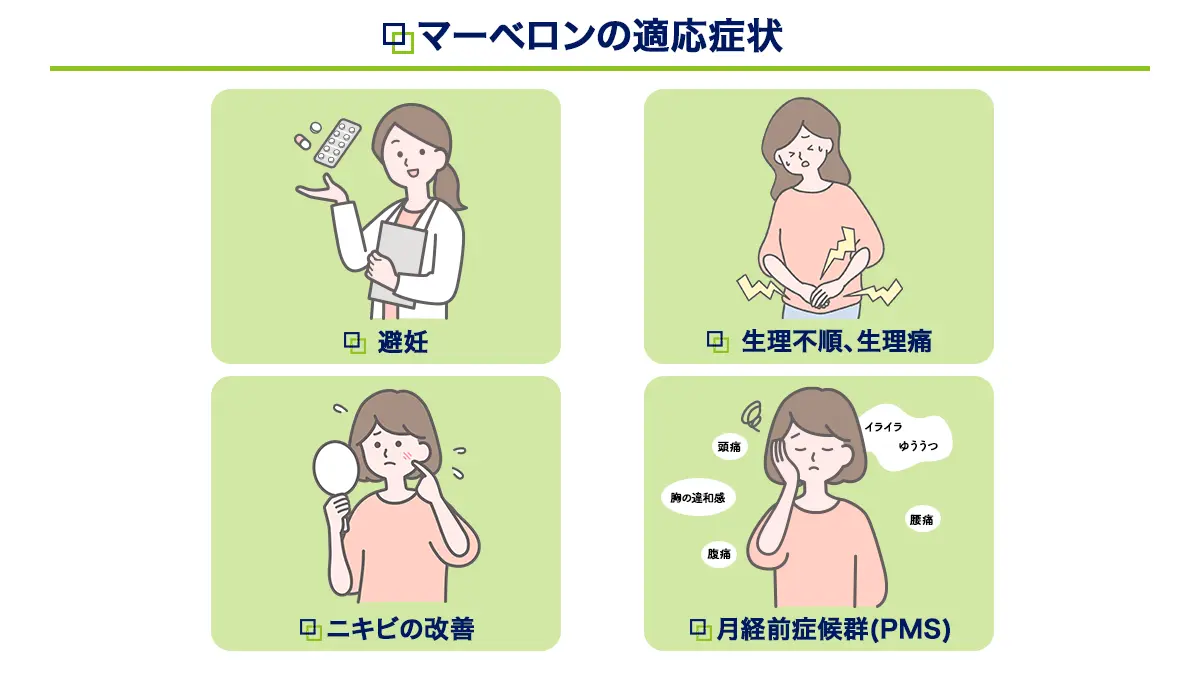 マーベロンの適応症状

避妊

生理不順、生理痛

ニキビの改善

頭痛

イライラ
ゆううつ

胸の違和感

腰痛

腹痛

月経前症候群(PMS)