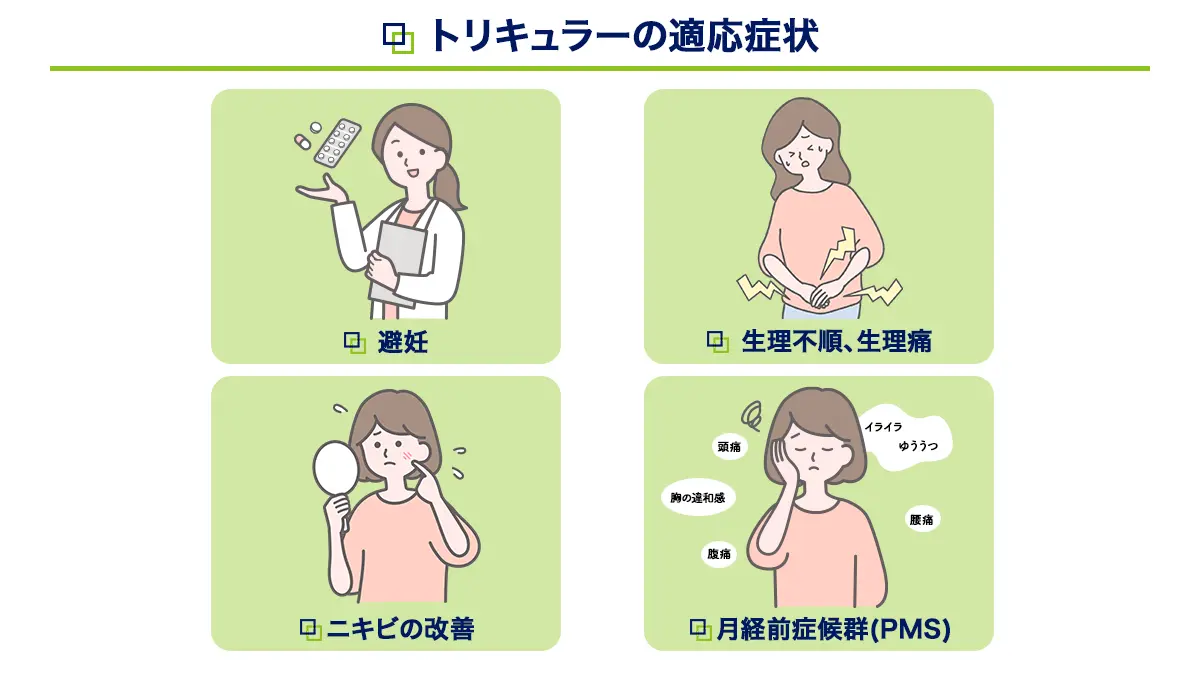 トリキュラーの適応症状

避妊

生理不順、生理痛

ニキビの改善

頭痛

イライラ
ゆううつ

胸の違和感

腰痛

腹痛

月経前症候群(PMS)