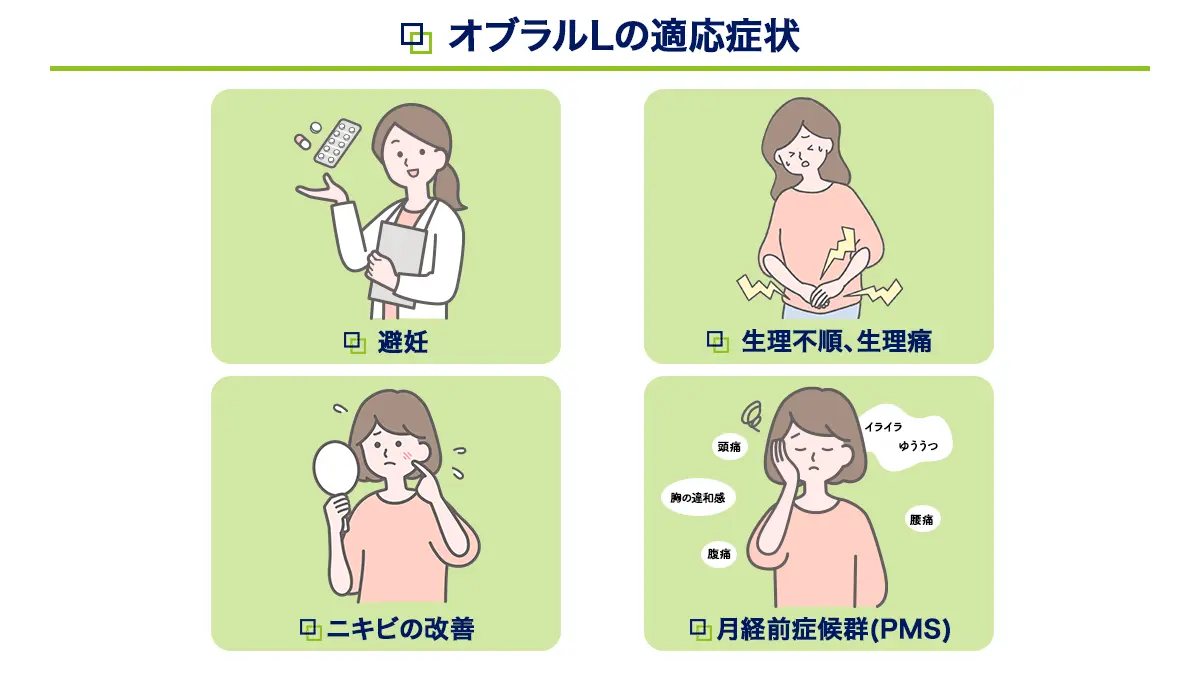 オブラルLの適応症状

避妊

生理不順、生理痛

ニキビの改善

頭痛

イライラ
ゆううつ

胸の違和感

腰痛

腹痛

月経前症候群(PMS)